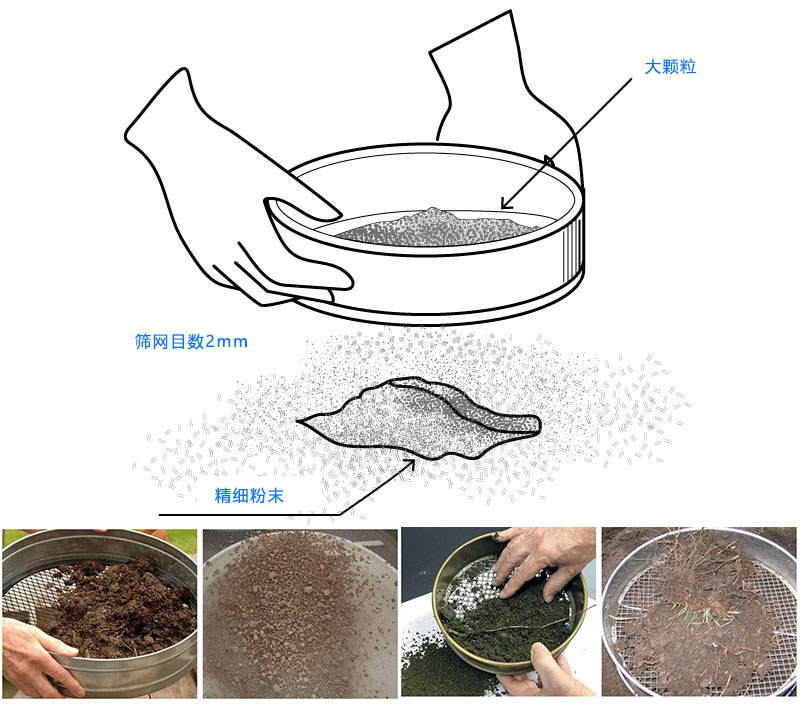 大颗粒

筛网目数2mm

精细粉末